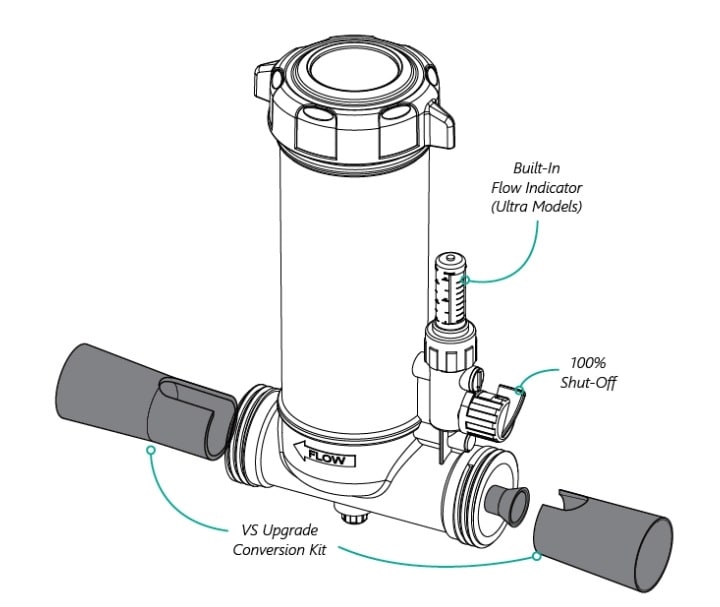 Built-In
Flow Indicator
(Ultra Models)

100%
Shut-Off

FLOW

VS Upgrade
Conversion Kit